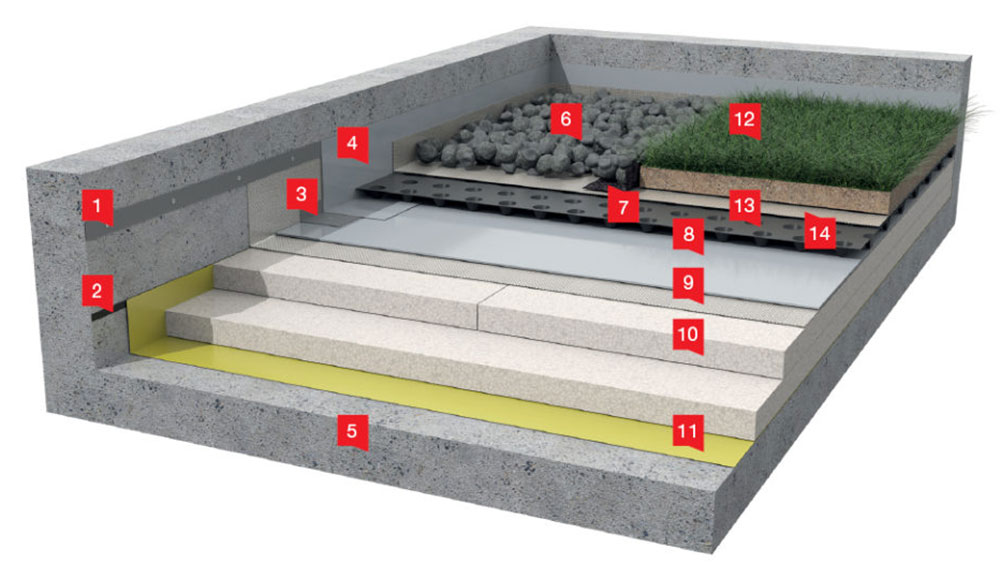 1
2
3
4
5
6
7
8
9
10
11
12
13
14