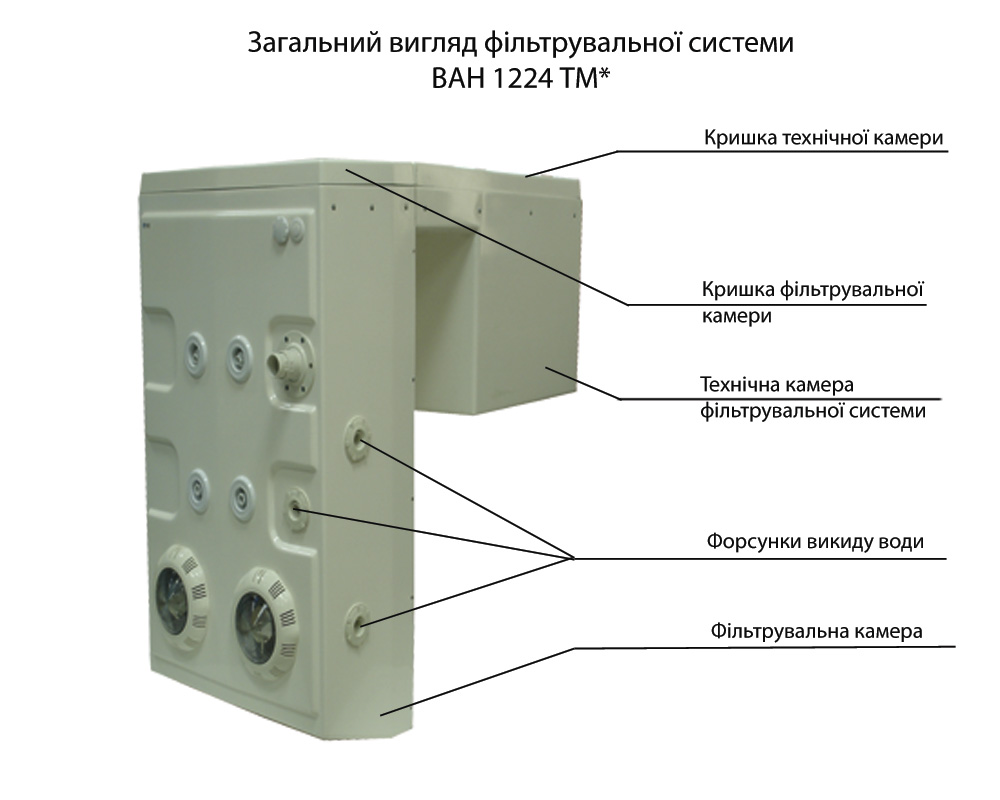 Загальний вигляд фільтрувальної системи
BAH 1224 TM*

Кришка технічної камери

Кришка фільтрувальної камери

Технічна камера фільтрувальної системи

Форсунки викиду води

Фільтрувальна камера