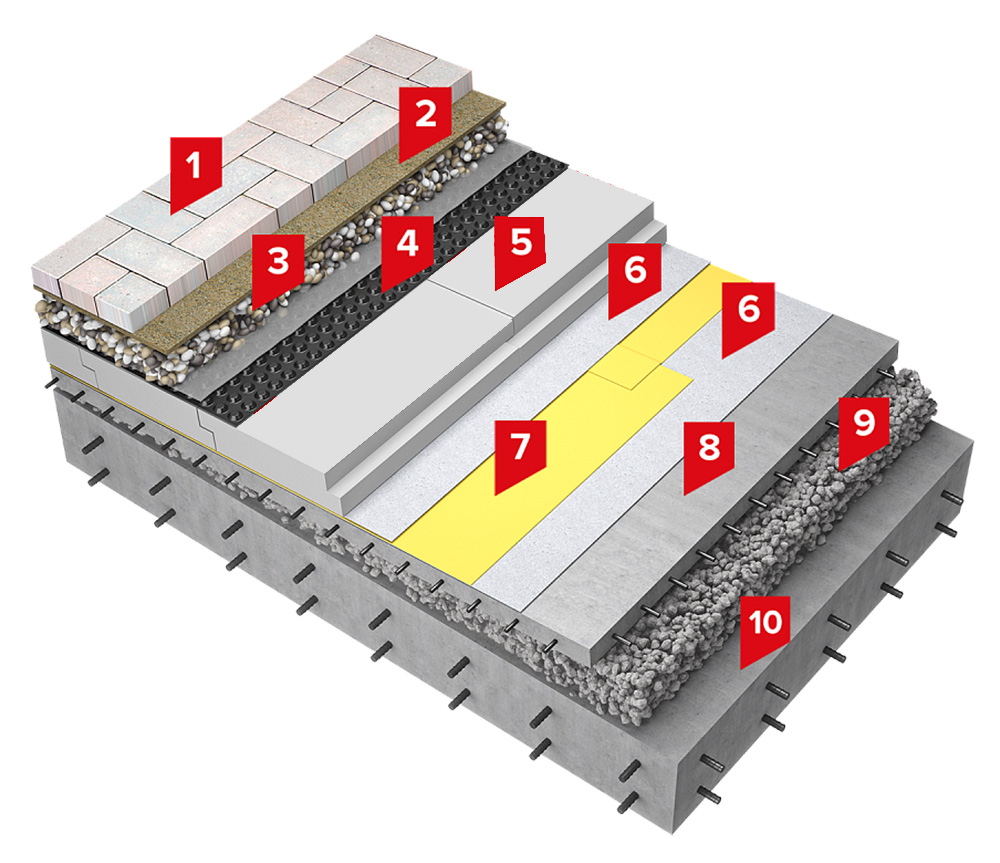 1
2
3
4
5
6
6
7
8
9
10