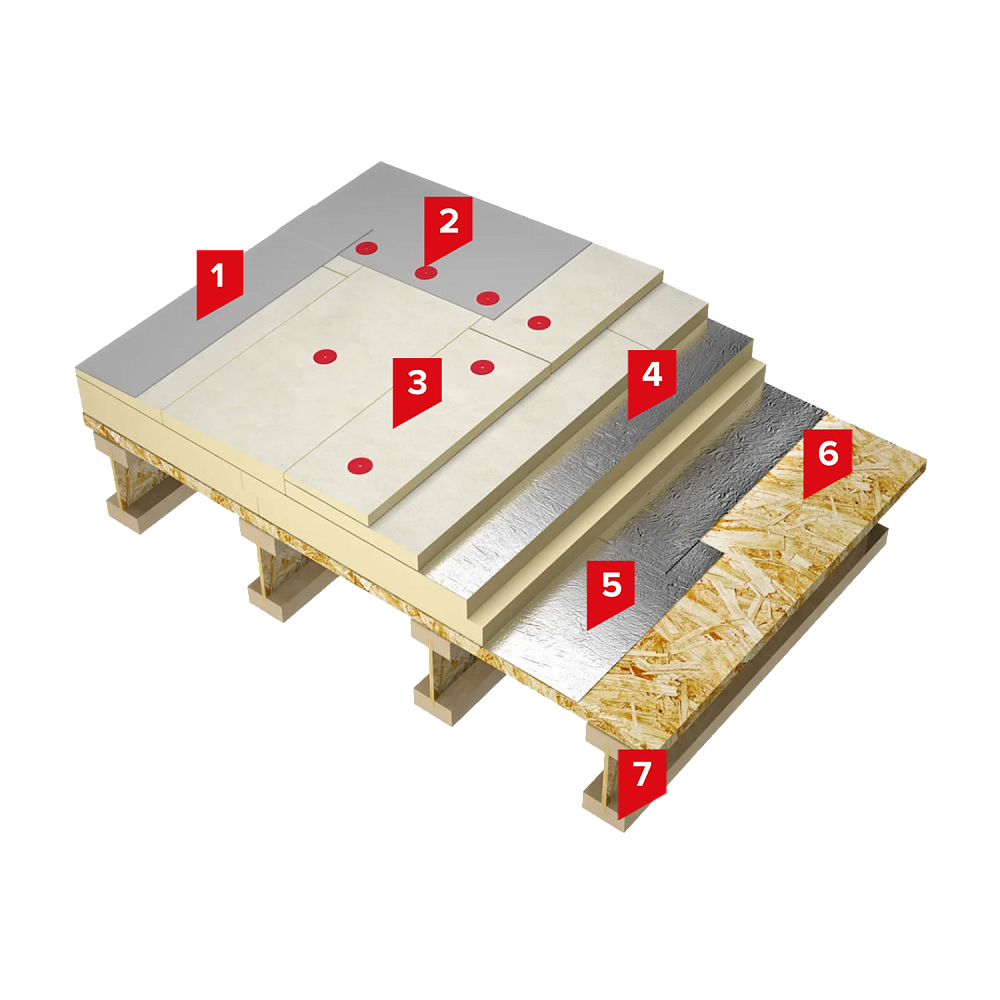 1
2
3
4
5
6
7