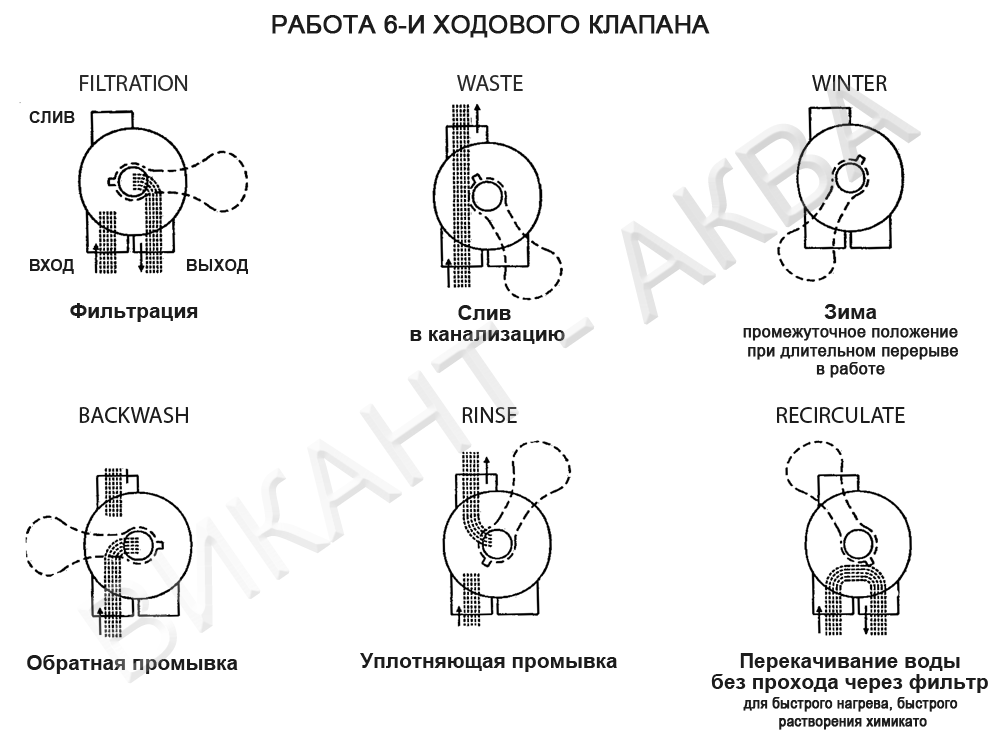 РАБОТА 6-И ХОДОВОГО КЛАПАНА

FILTRATION

СЛИВ

ВХОД

ВЫХОД

Фильтрация

WASTE

Слив
в канализацию

WINTER

Зима
промежуточное положение
при длительном перерыве
в работе

BACKWASH

Обратная промывка

RINSE

Уплотняющая промывка

RECIRCULATE

Перекачивание воды
без прохода через фильтр
для быстрого нагрева, быстрого
растворения химикато

ВИКАНТ - АКВА