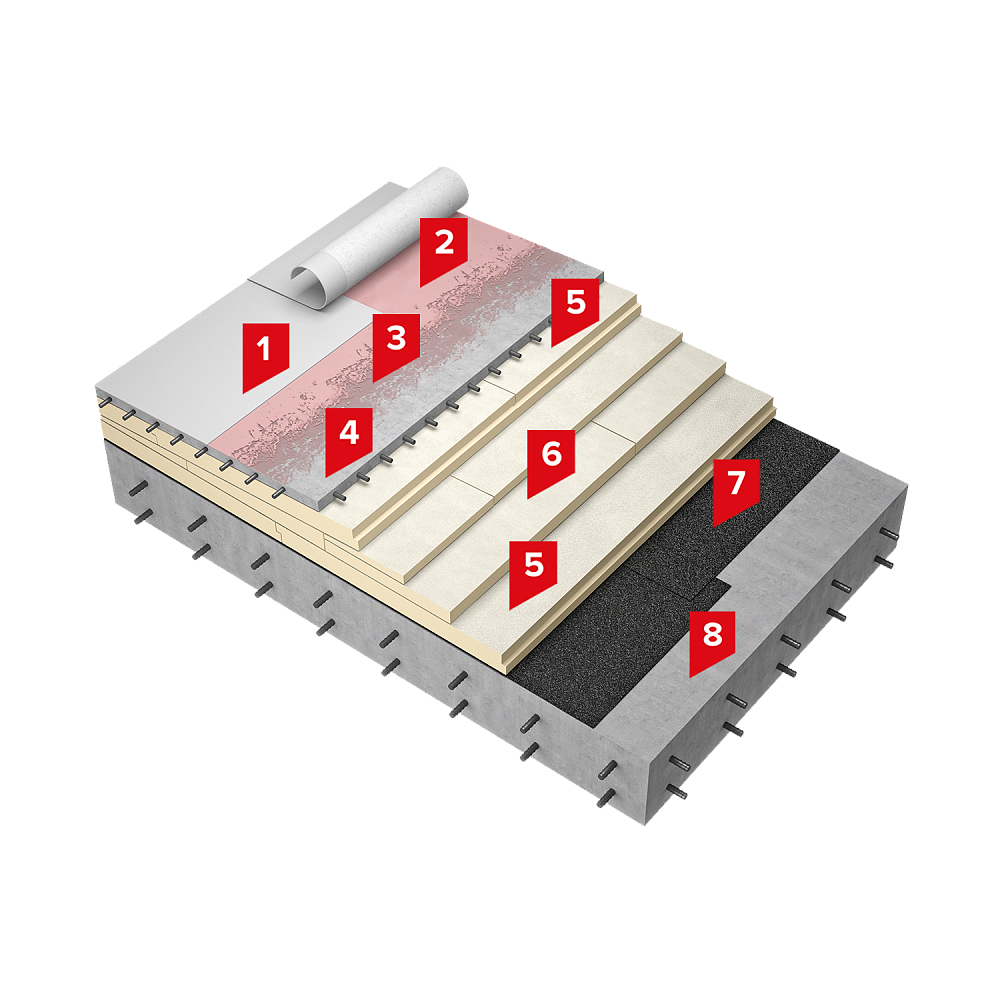 2
5
1
3
4
6
7
5
8