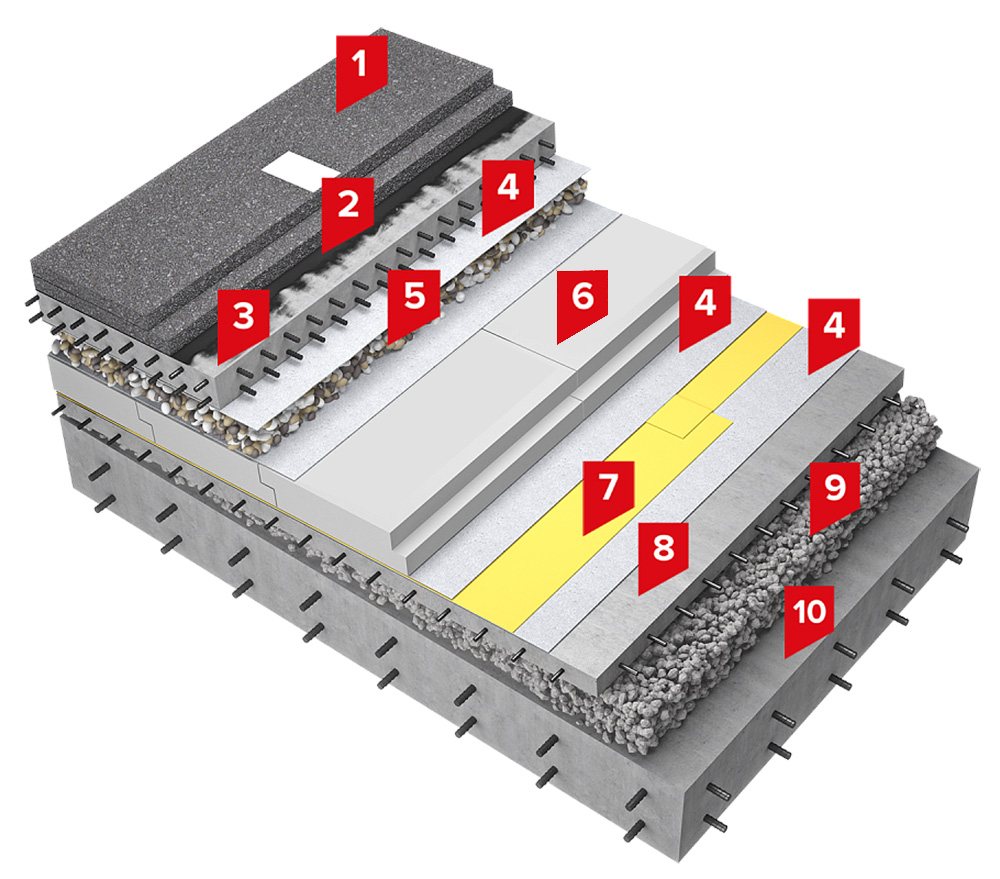 1
2
4
3
5
6
4
4
7
9
8
10